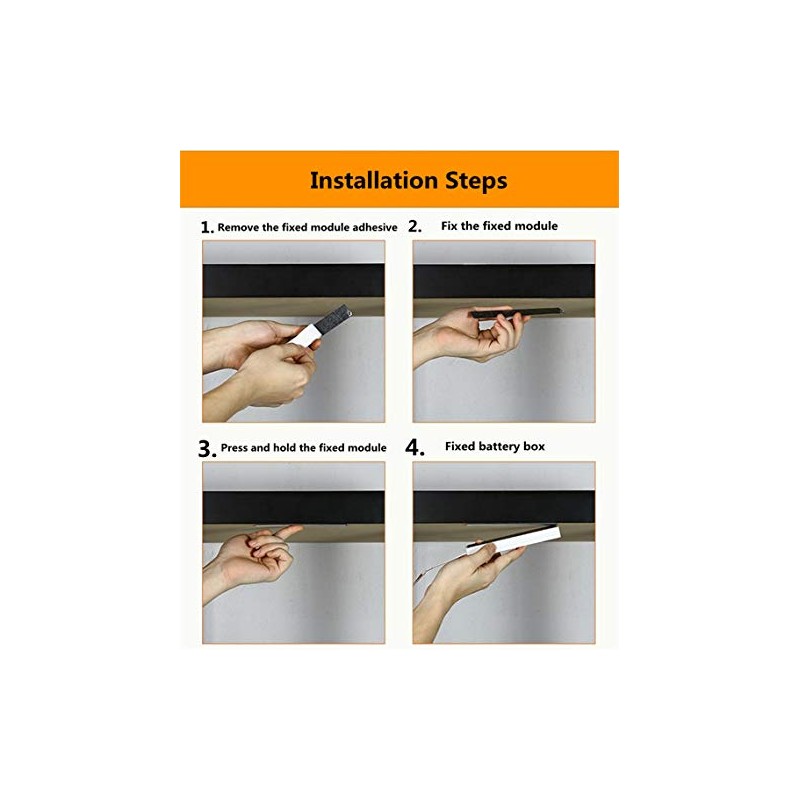 Installation Steps

1. Remove the fixed module adhesive

2. Fix the fixed module

3. Press and hold the fixed module

4. Fixed battery box