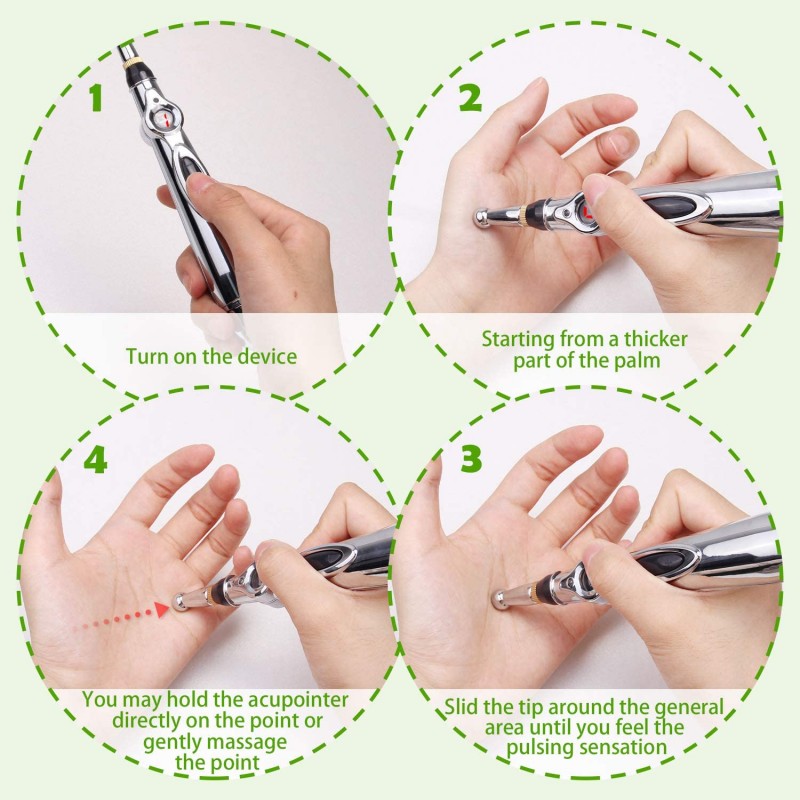 1

Turn on the device

2

Starting from a thicker part of the palm

4

You may hold the acupointer directly on the point or gently massage the point

3

Slid the tip around the general area until you feel the pulsing sensation